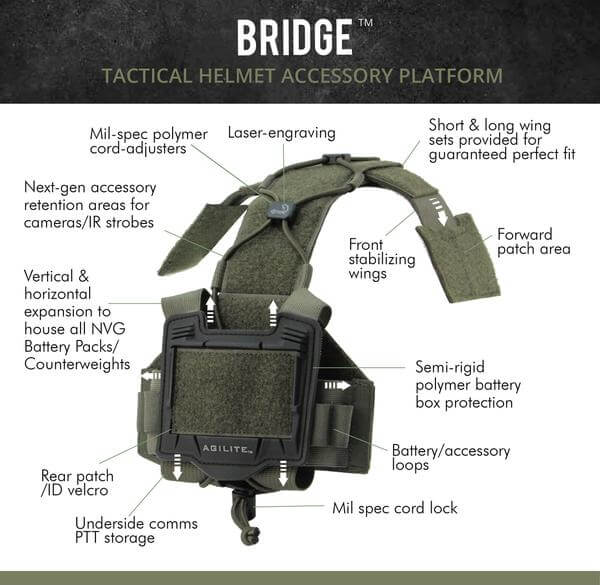 BRIDGE™
TACTICAL HELMET ACCESSORY PLATFORM

Mil-spec polymer cord-adjusters

Laser-engraving

Short & long wing sets provided for guaranteed perfect fit

Next-gen accessory retention areas for cameras/IR strobes

Front stabilizing wings

Forward patch area

Vertical & horizontal expansion to house all NVG Battery Packs/ Counterweights

Semi-rigid polymer battery box protection

AGILITE

Battery/accessory loops

Rear patch /ID velcro

Mil spec cord lock

Underside comms PTT storage